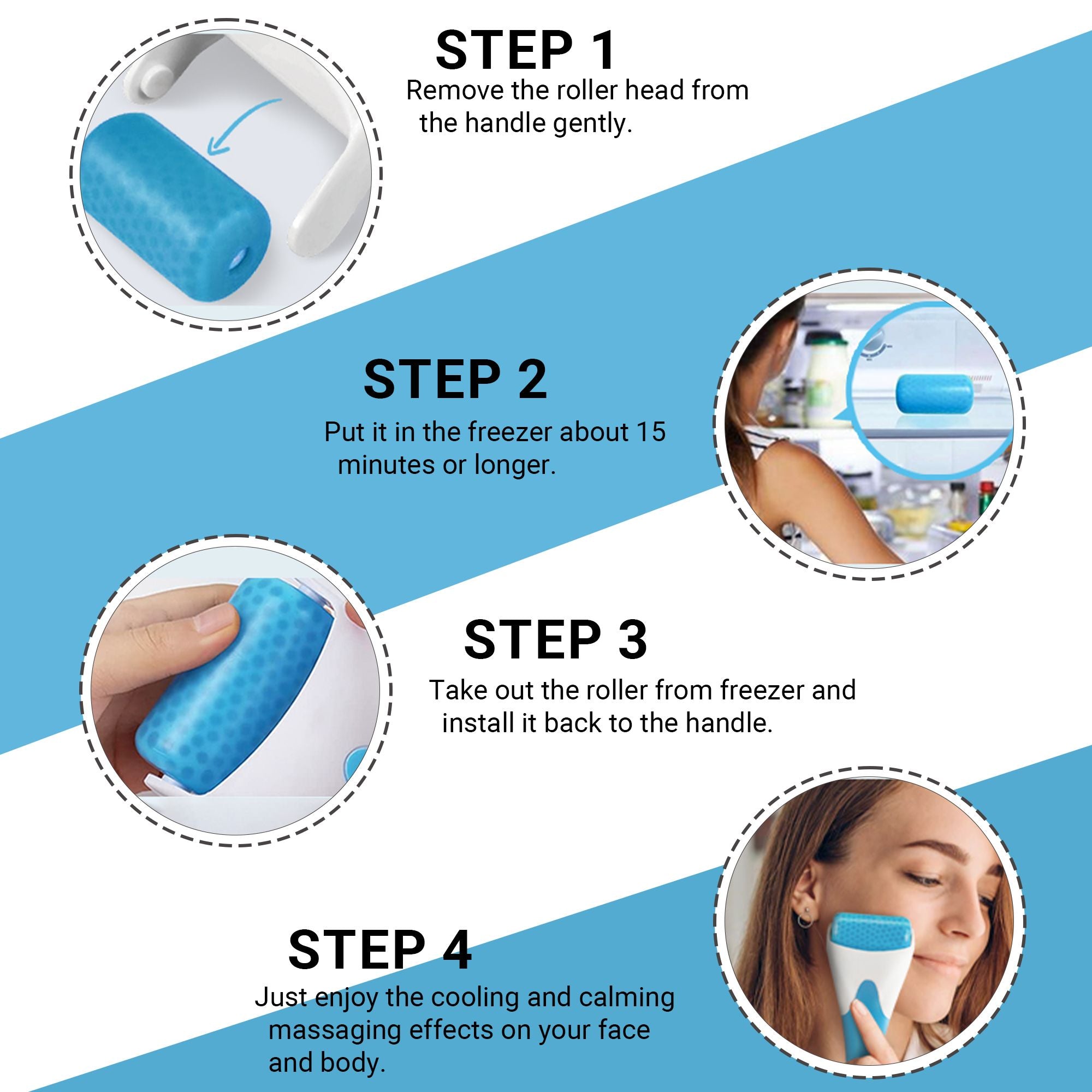 STEP 1

Remove the roller head from the handle gently.

STEP 2

Put it in the freezer about 15 minutes or longer.

STEP 3

Take out the roller from freezer and install it back to the handle.

STEP 4

Just enjoy the cooling and calming massaging effects on your face and body.